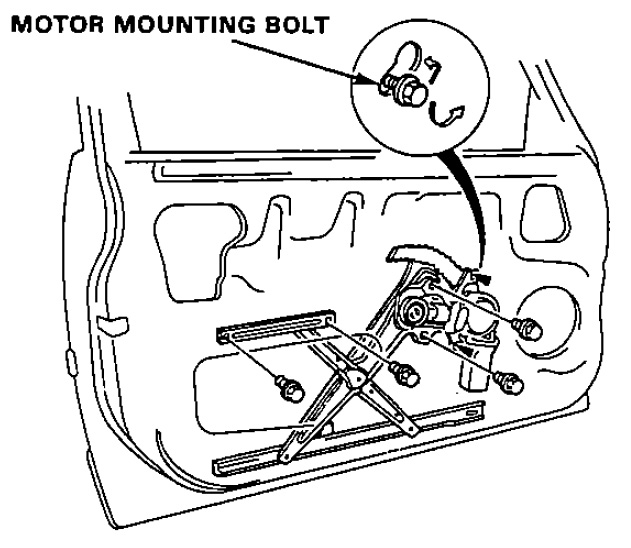 MOTOR MOUNTING BOLT