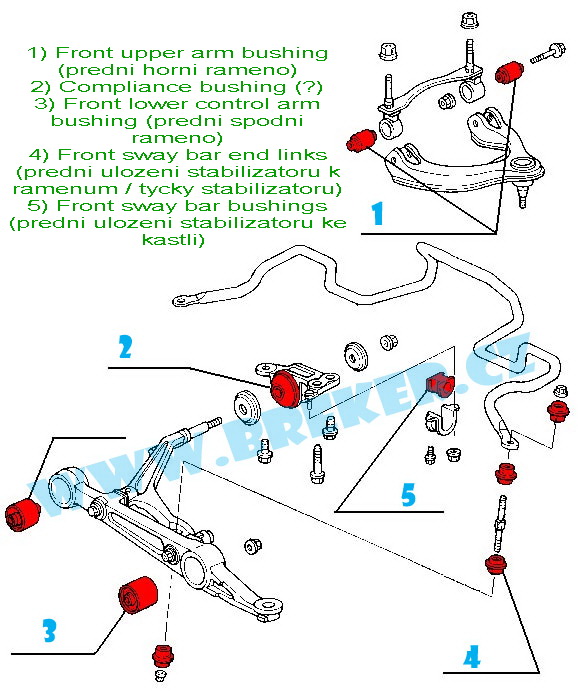 1) Front upper arm bushing (predni horni rameno)
2) Compliance bushing (?)
3) Front lower control arm bushing (predni spodni rameno)
4) Front sway bar end links (predni ulozeni stabilizatoru k ramenum / tycky stabilizatoru)
5) Front sway bar bushings (predni ulozeni stabilizatoru ke kastli)

1

2

WWW.BRIKER.CZ

5

3

4