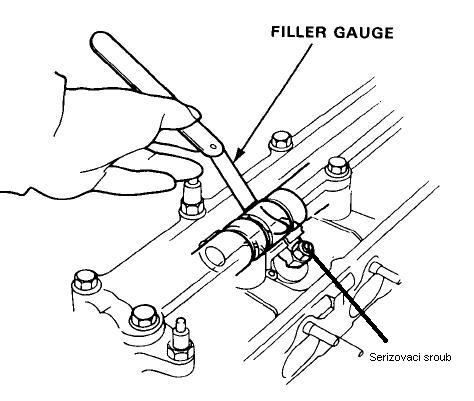 FILLER GAUGE

Serizovaci sroub