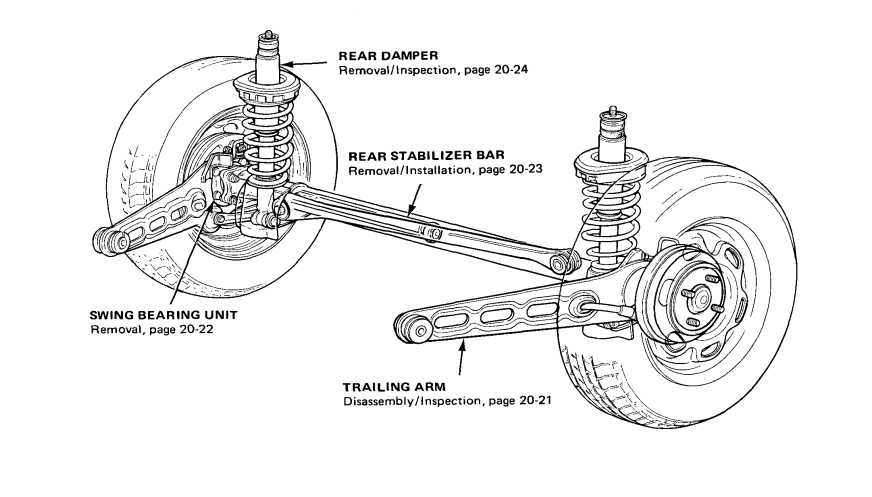 REAR DAMPER
Removal/Inspection, page 20-24

REAR STABILIZER BAR
Removal/Installation, page 20-23

SWING BEARING UNIT
Removal, page 20-22

TRAILING ARM
Disassembly/Inspection, page 20-21